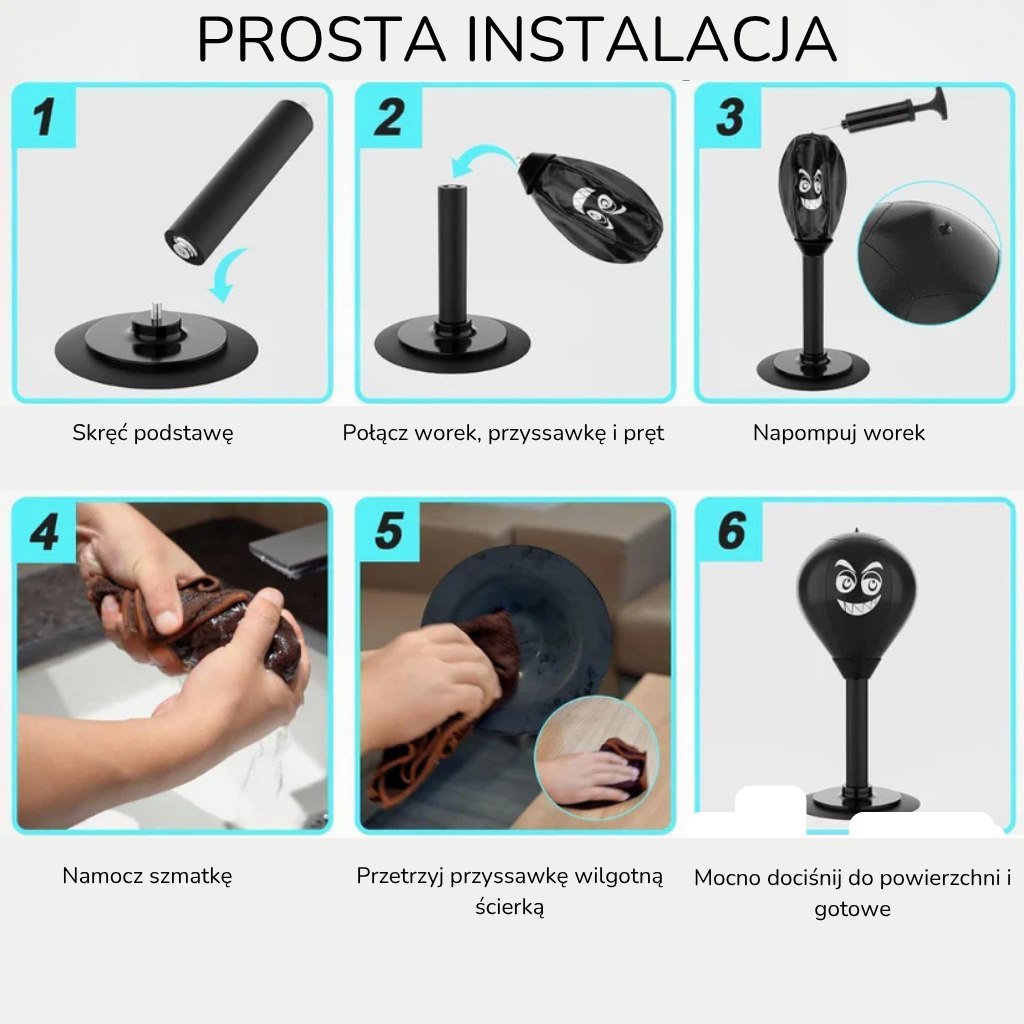 PROSTA INSTALACJA

1

Skręć podstawę

2

Połącz worek, przyssawkę i pręt

3

Napompuj worek

4

Namocz szmatkę

5

Przetrzyj przyssawkę wilgotną ścierką

6

Mocno dociśnij do powierzchni i gotowe